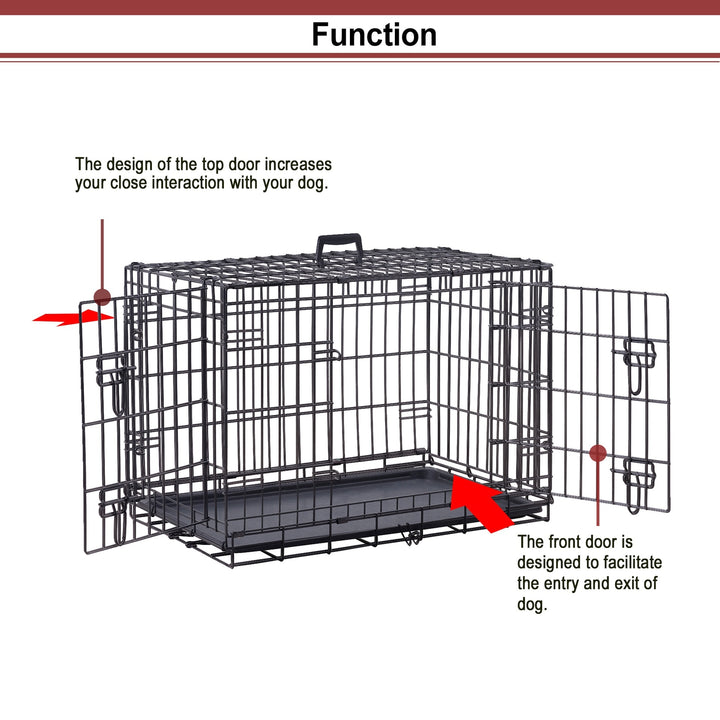 Function

The design of the top door increases your close interaction with your dog.

The front door is designed to facilitate the entry and exit of dog.