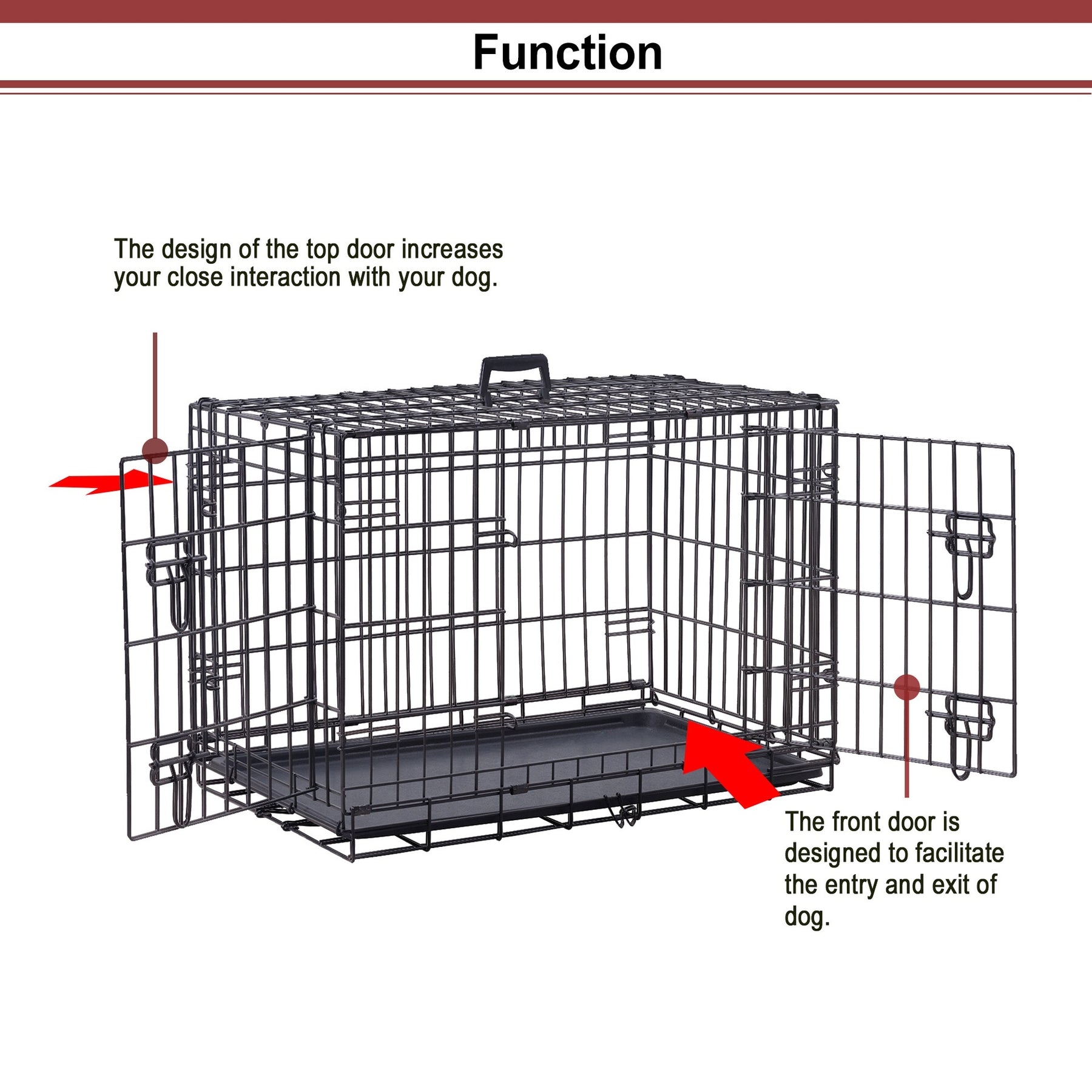 Function

The design of the top door increases your close interaction with your dog.

The front door is designed to facilitate the entry and exit of dog.