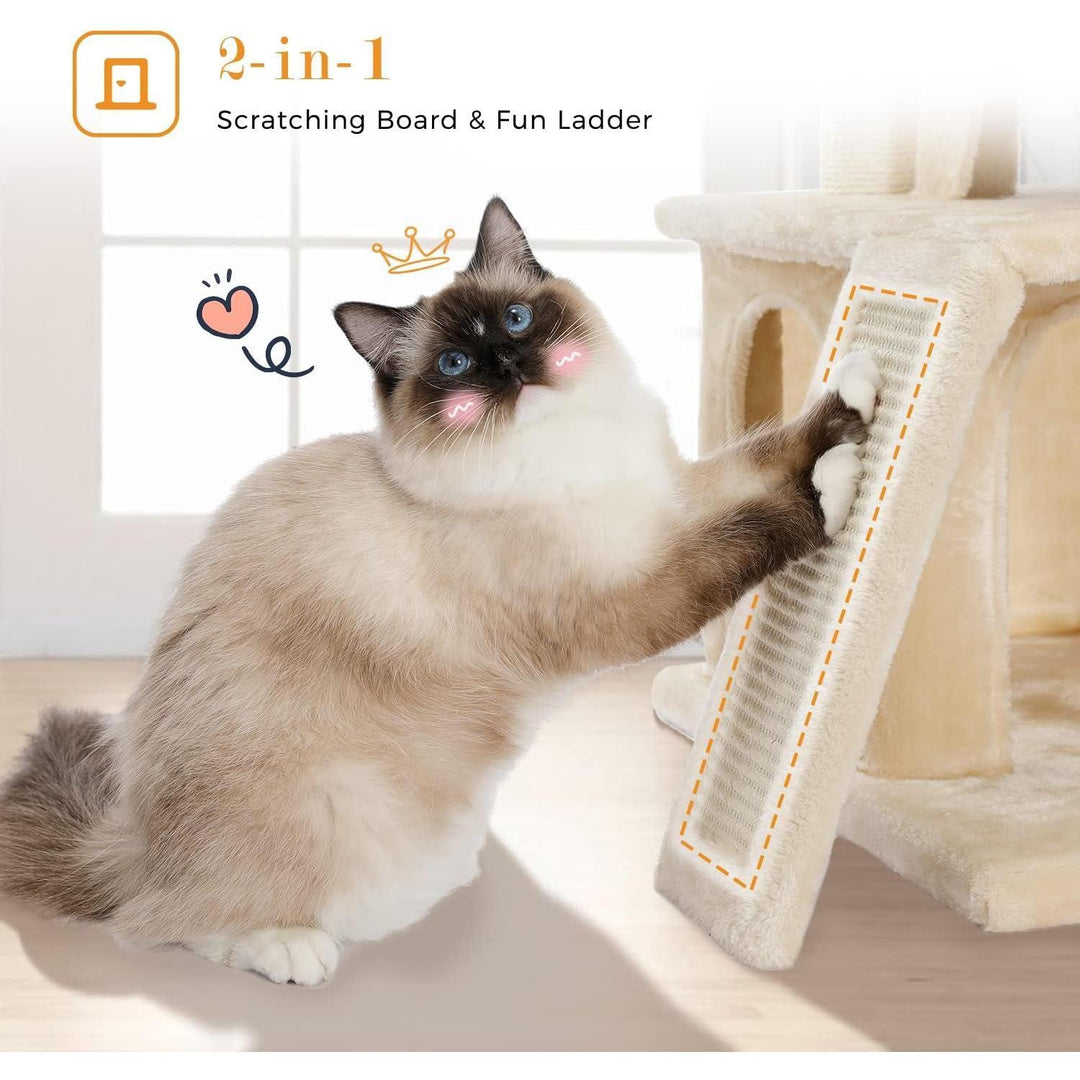 2-in-1
Scratching Board & Fun Ladder